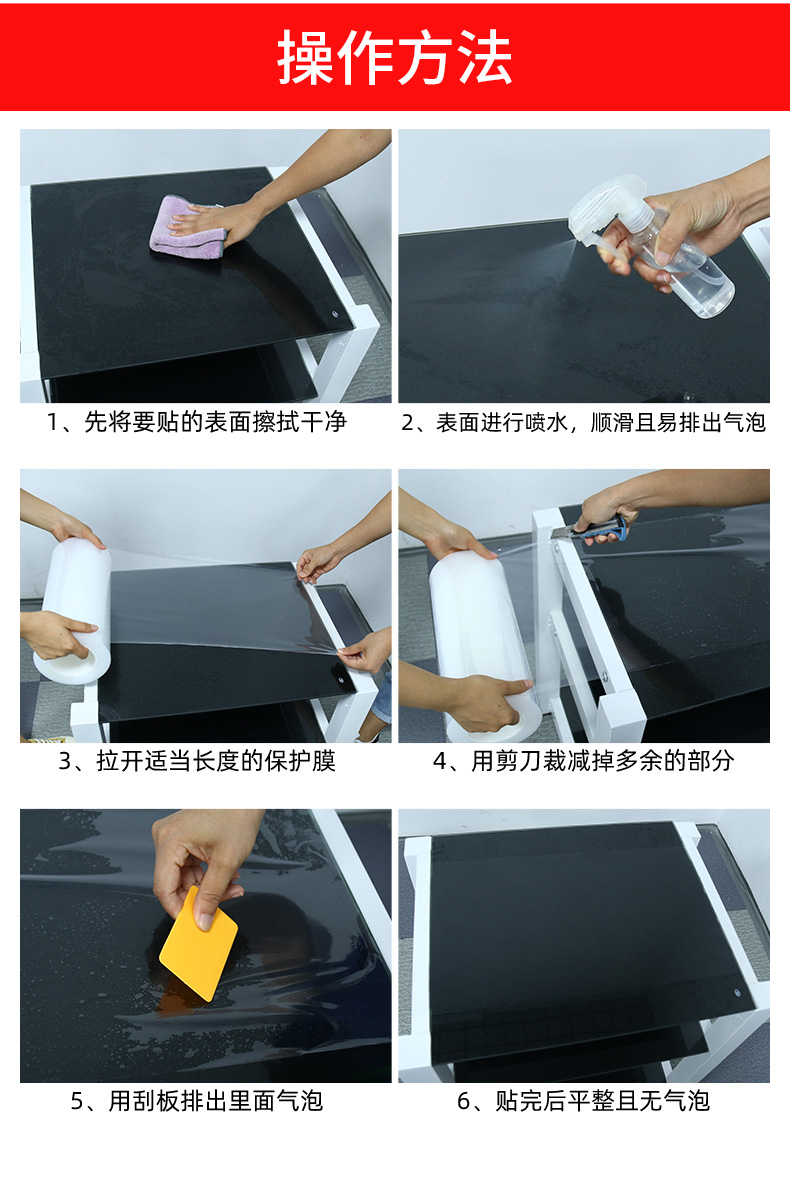 操作方法

1、先将要贴的表面擦拭干净

2、表面进行喷水，顺滑且易排出气泡

3、拉开适当长度的保护膜

4、用剪刀裁减掉多余的部分

5、用刮板排出里面气泡

6、贴完后平整且无气泡